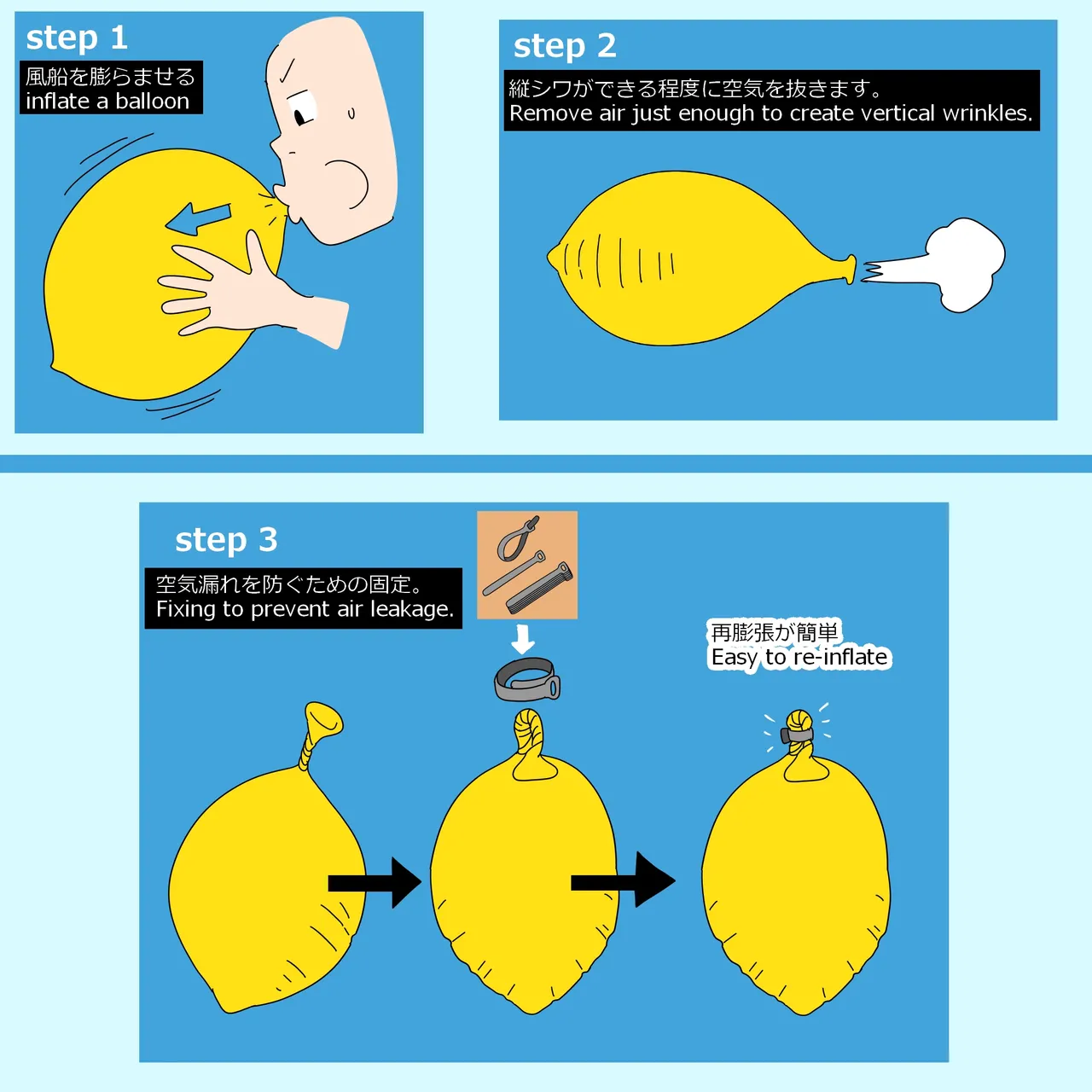 step 1
風船を膨らませる
inflate a balloon

step 2
縦シワができる程度に空気を抜きます。
Remove air just enough to create vertical wrinkles.

step 3
空気漏れを防ぐための固定。
Fixing to prevent air leakage.

再膨張が簡単
Easy to re-inflate