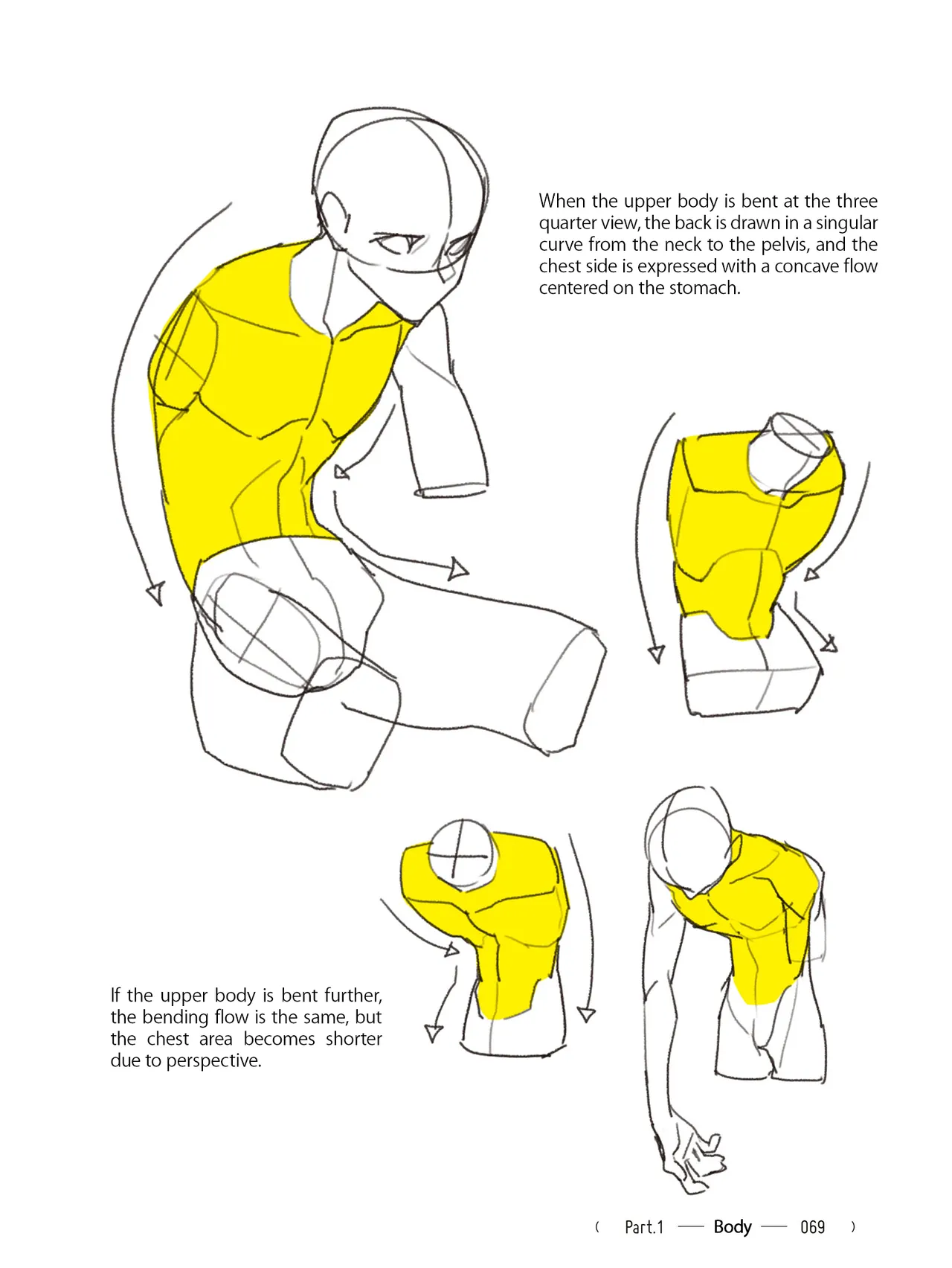 When the upper body is bent at the three quarter view, the back is drawn in a singular curve from the neck to the pelvis, and the chest side is expressed with a concave flow centered on the stomach.

If the upper body is bent further, the bending flow is the same, but the chest area becomes shorter due to perspective.

( Part.1 — Body — 069 )