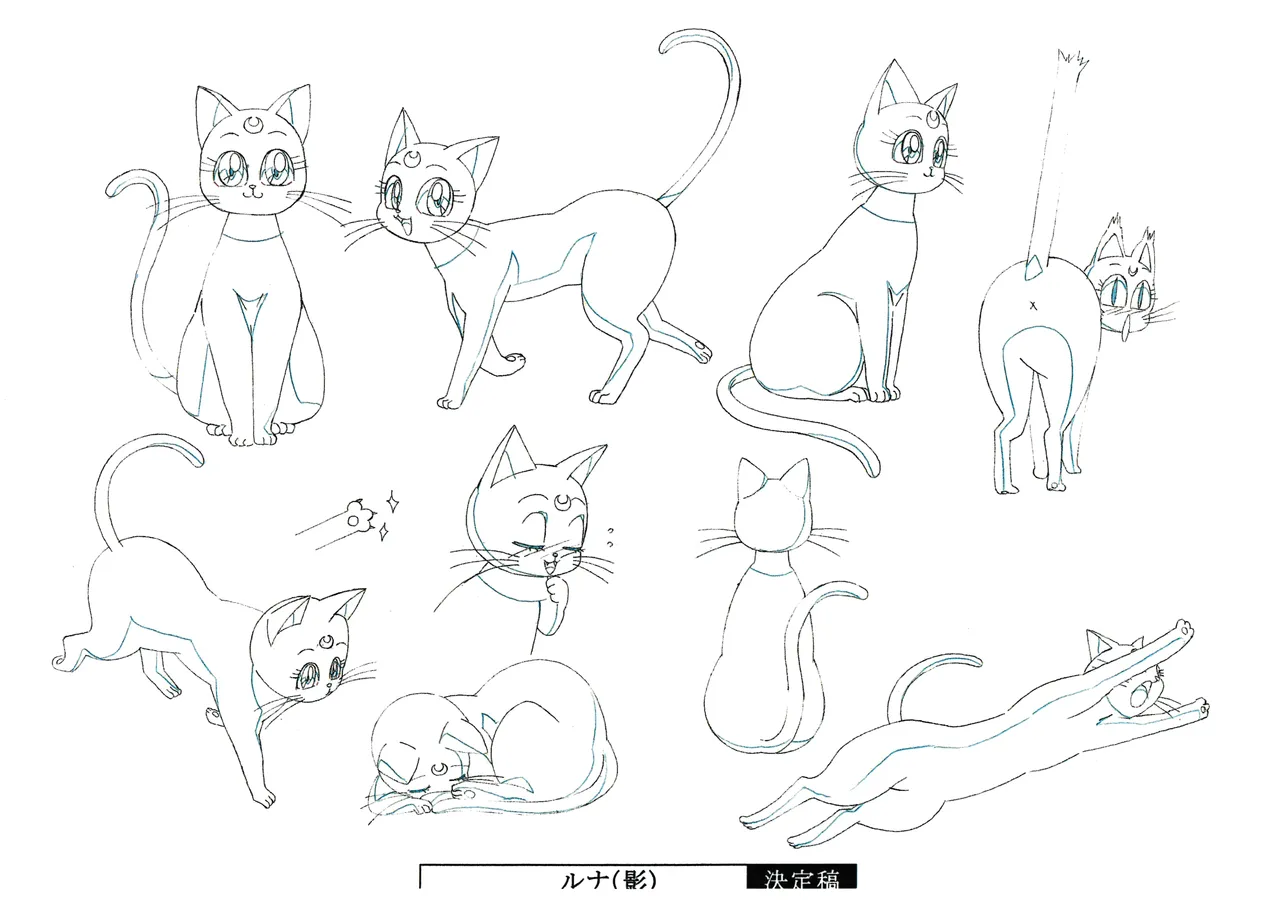 ルナ(影) 決定稿