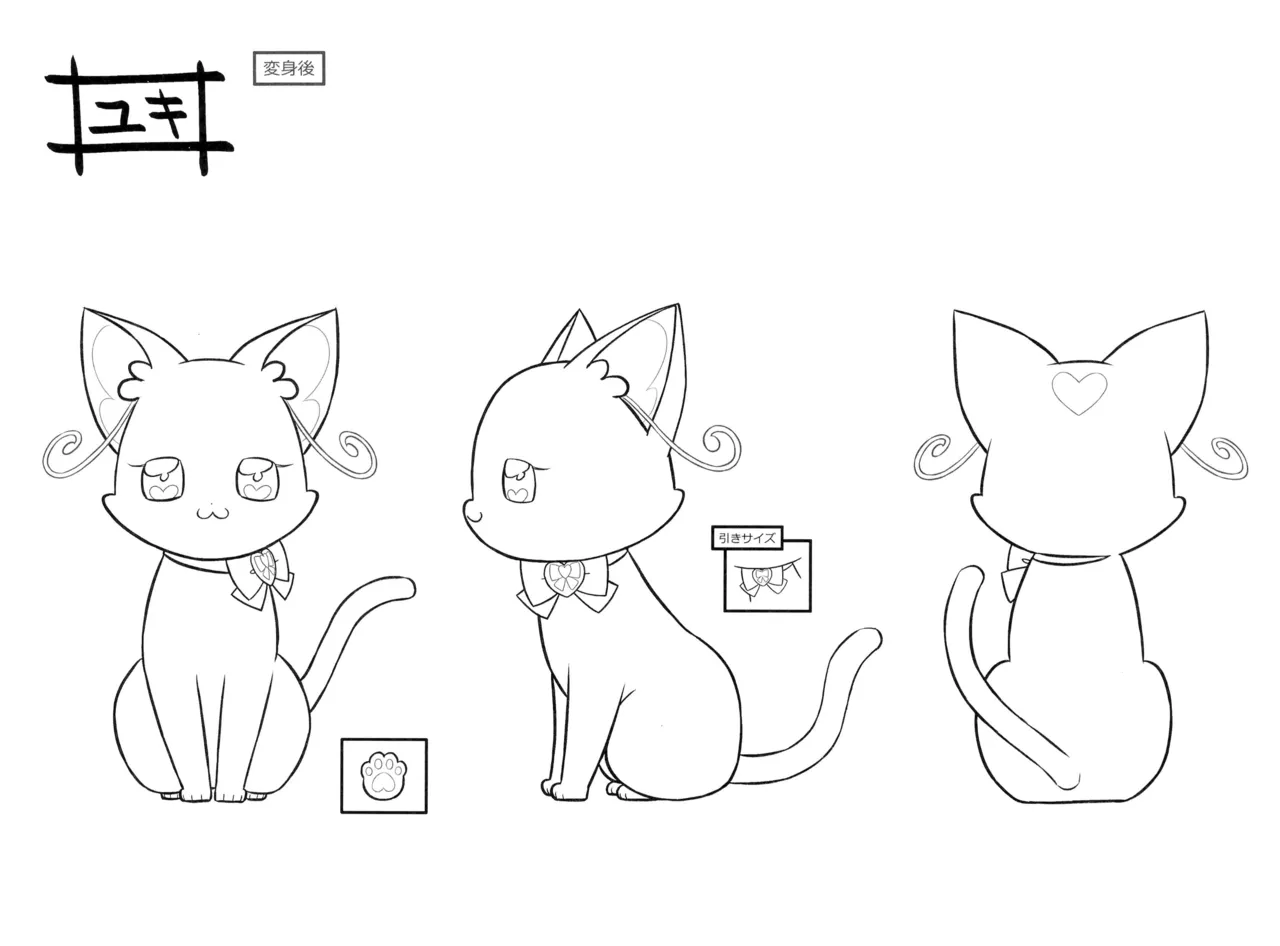 ユキ

変身後

引きサイズ